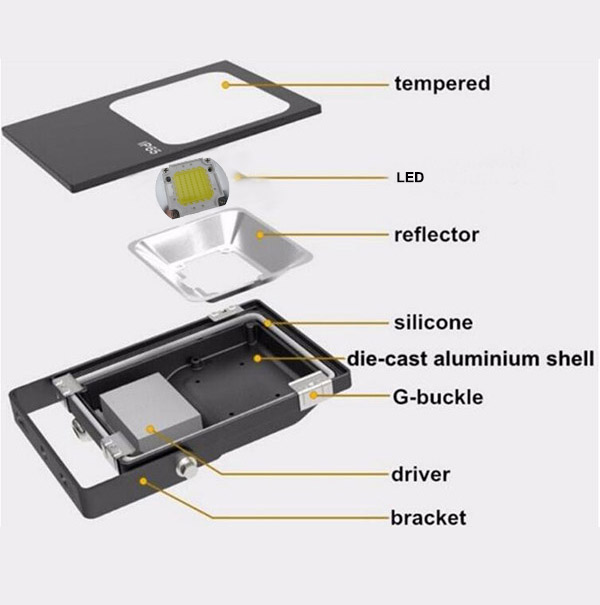 tempered

IP65

LED

reflector

silicone

die-cast aluminium shell

G-buckle

driver

bracket